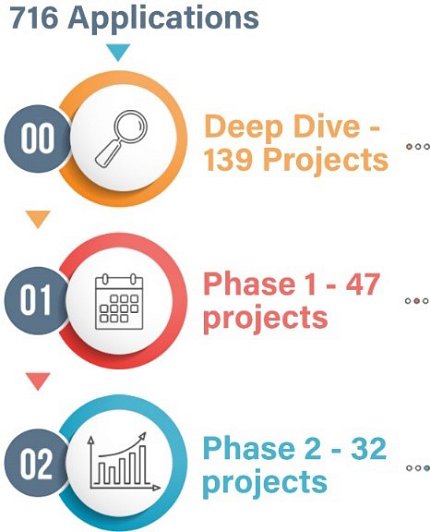 716 Applications

00 Deep Dive - 139 Projects

01 Phase 1 - 47 projects

02 Phase 2 - 32 projects